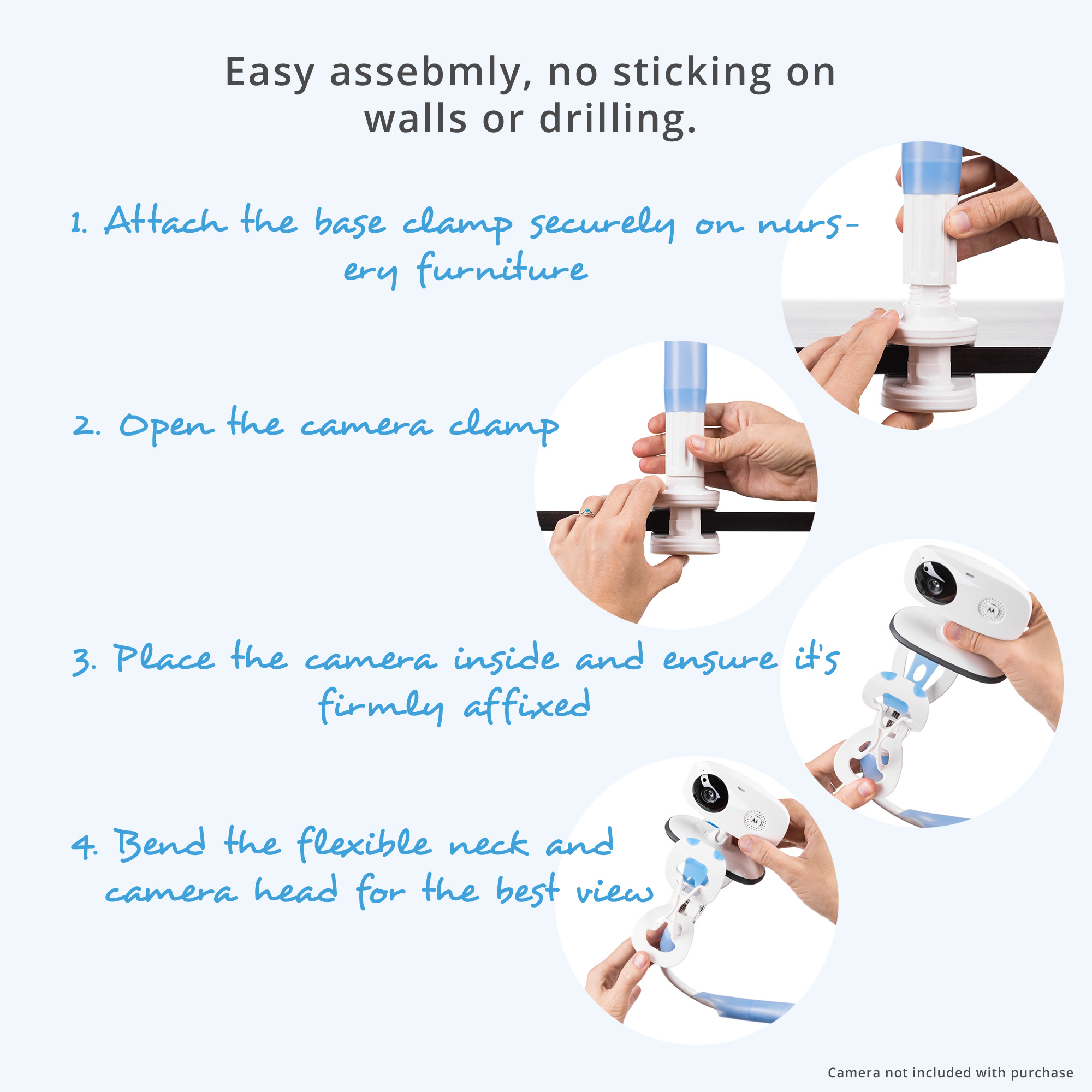 Easy assebmly, no sticking on walls or drilling.

1. Attach the base clamp securely on nursery furniture

2. Open the camera clamp

3. Place the camera inside and ensure it's firmly affixed

4. Bend the flexible neck and camera head for the best view

Camera not included with purchase